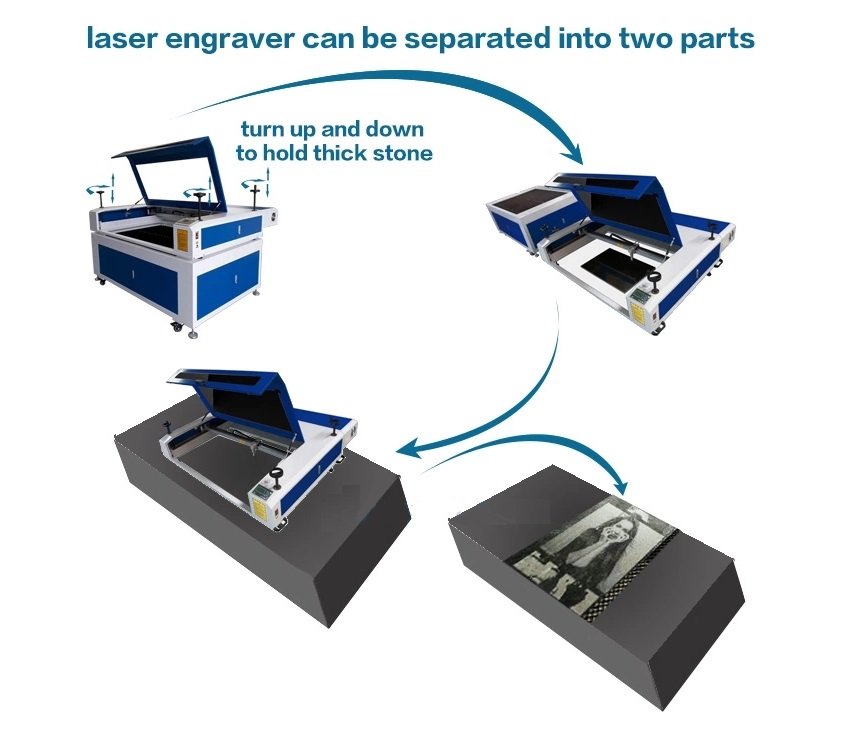 laser engraver can be separated into two parts

turn up and down to hold thick stone